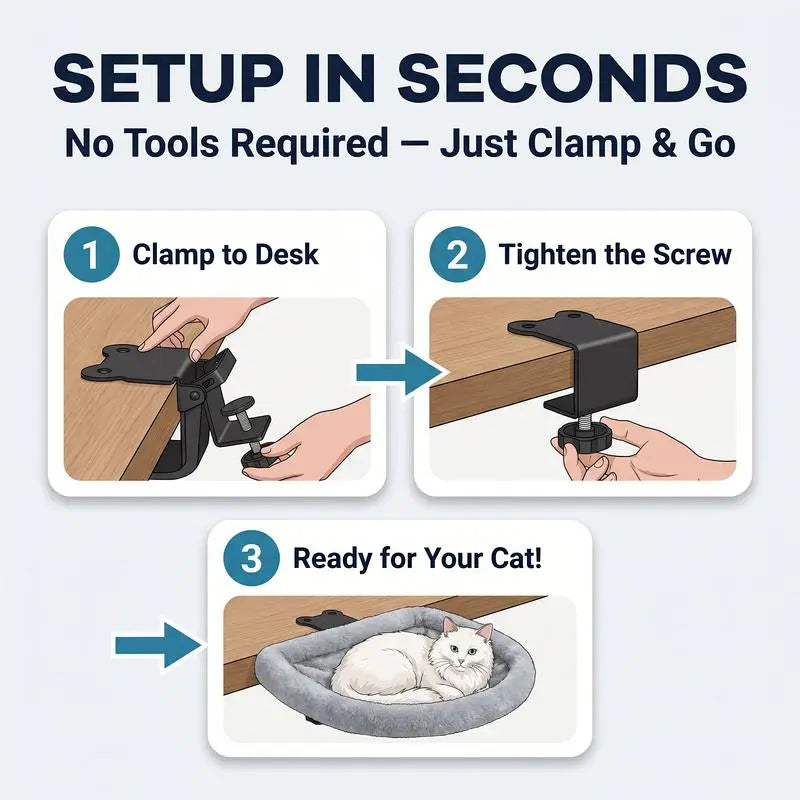 SETUP IN SECONDS

No Tools Required — Just Clamp & Go

1 Clamp to Desk

2 Tighten the Screw

3 Ready for Your Cat!