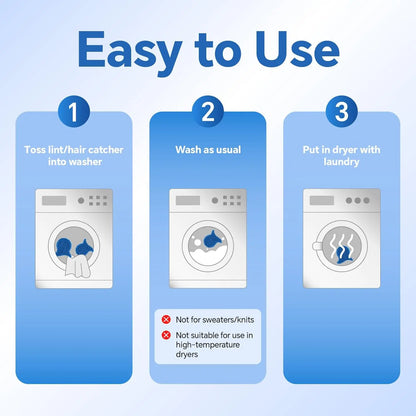 Easy to Use

1

Toss lint/hair catcher into washer

2

Wash as usual

Not for sweaters/knits

Not suitable for use in high-temperature dryers

3

Put in dryer with laundry