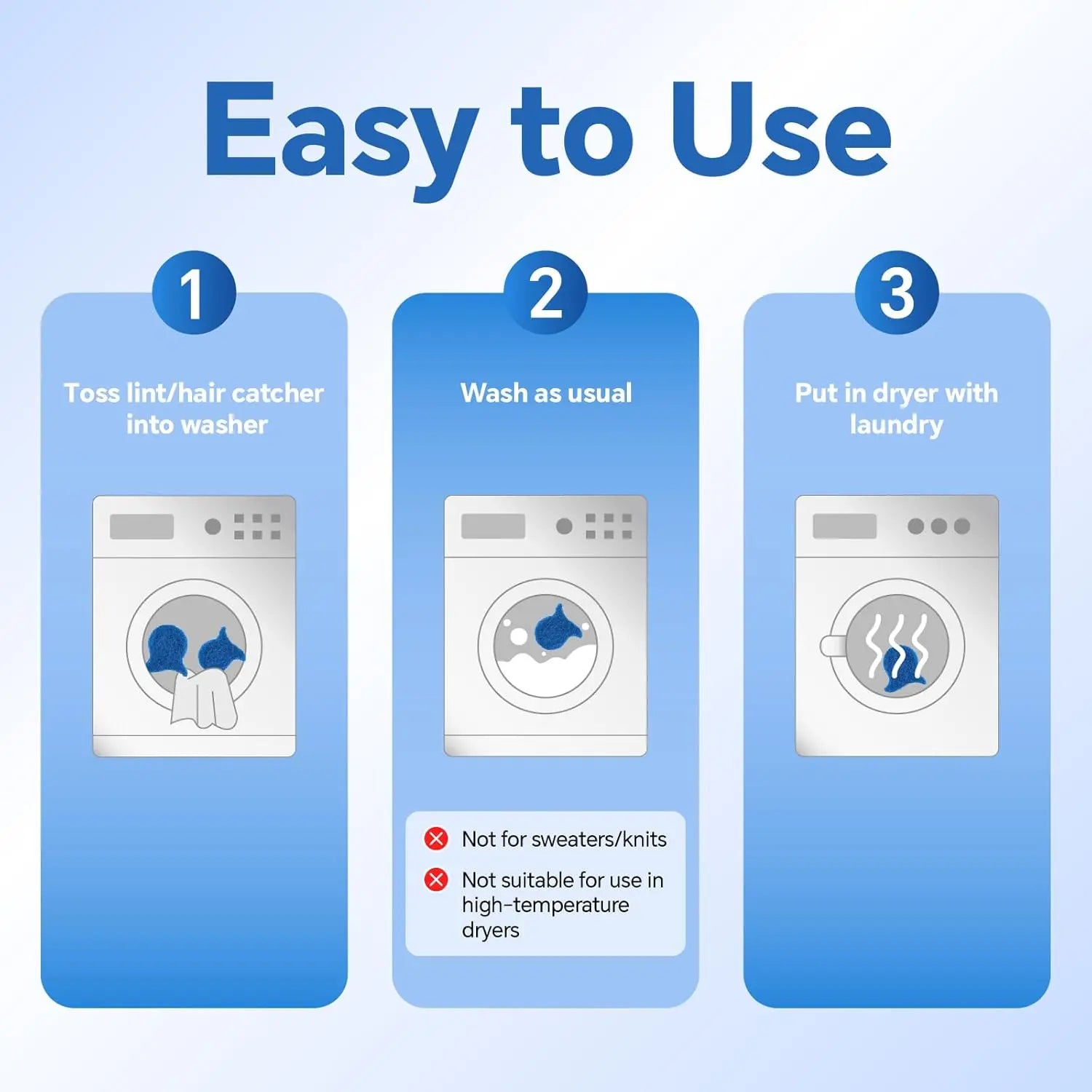 Easy to Use

1

Toss lint/hair catcher into washer

2

Wash as usual

Not for sweaters/knits

Not suitable for use in high-temperature dryers

3

Put in dryer with laundry